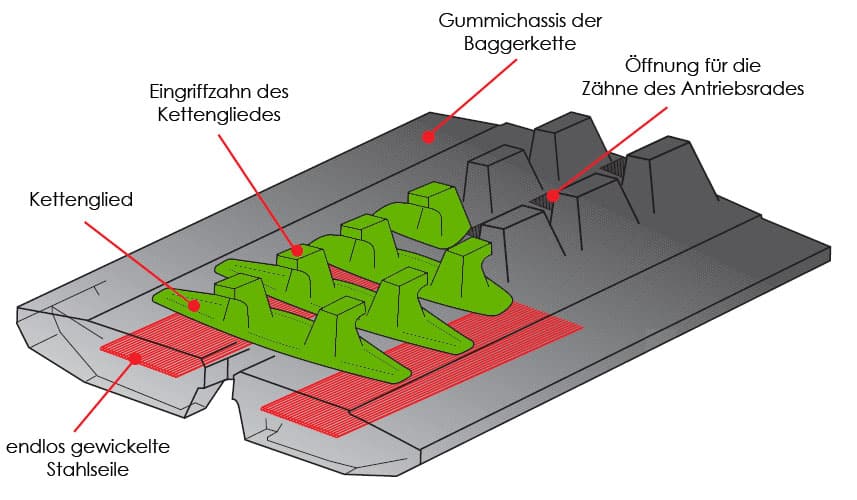 Gummichassis der Baggerkette

Öffnung für die Zähne des Antriebsrades

Eingriffzahn des Kettengliedes

Kettenglied

endlos gewickelte Stahlseile